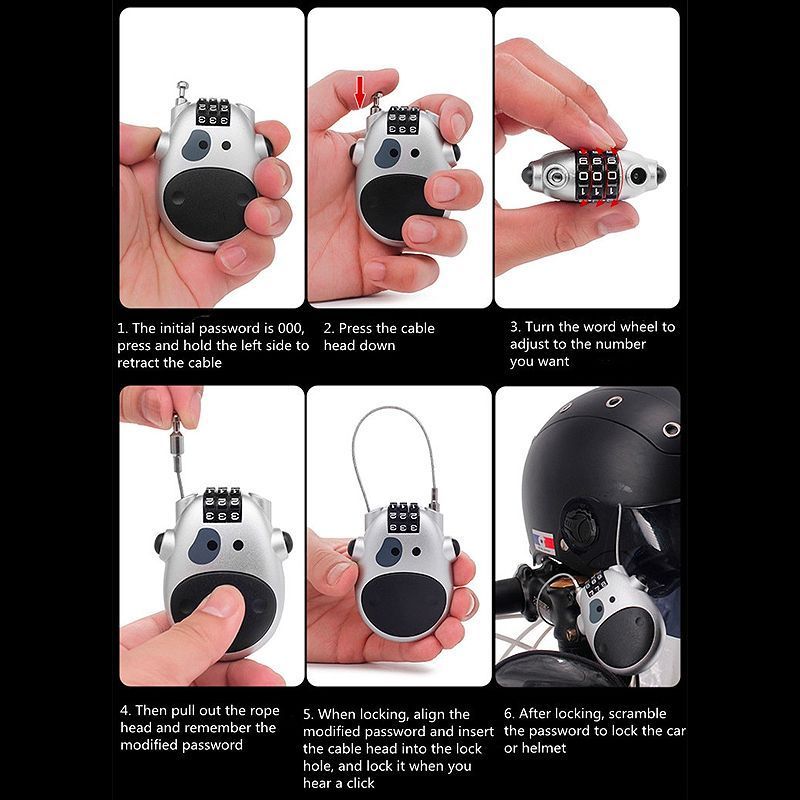 1. The initial password is 000, press and hold the left side to retract the cable

2. Press the cable head down

3. Turn the word wheel to adjust to the number you want

4. Then pull out the rope head and remember the modified password

5. When locking, align the modified password and insert the cable head into the lock hole, and lock it when you hear a click

6. After locking, scramble the password to lock the car or helmet