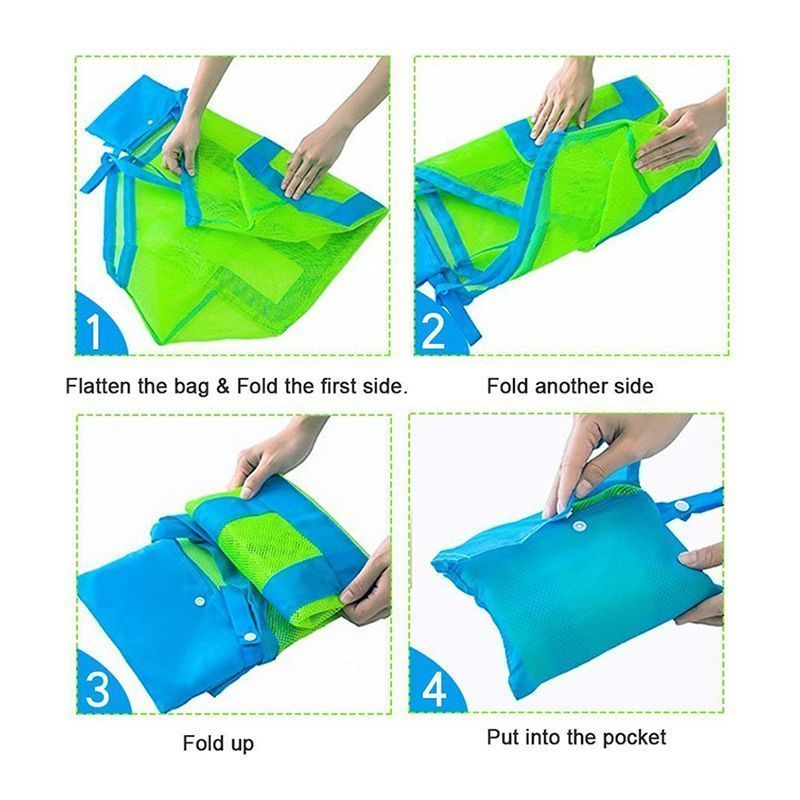 1

Flatten the bag & Fold the first side.

2

Fold another side

3

Fold up

4

Put into the pocket