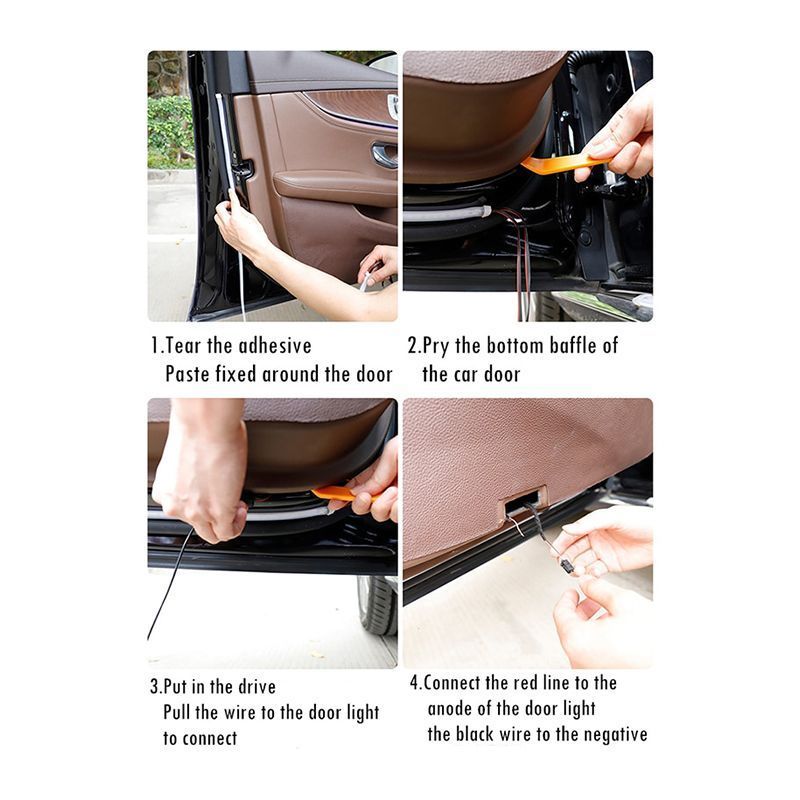 1.Tear the adhesive
Paste fixed around the door

2.Pry the bottom baffle of
the car door

3.Put in the drive
Pull the wire to the door light
to connect

4.Connect the red line to the
anode of the door light
the black wire to the negative