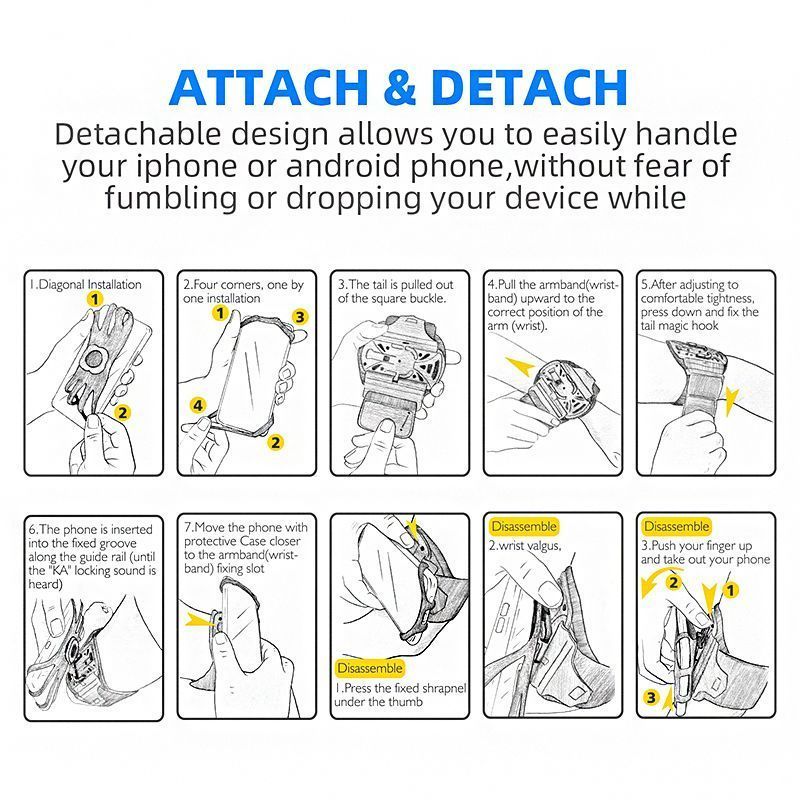 ATTACH & DETACH
Detachable design allows you to easily handle your iphone or android phone,without fear of fumbling or dropping your device while

1.Diagonal Installation
1
2

2.Four corners, one by one installation
1
3
4
2

3.The tail is pulled out of the square buckle.

4.Pull the armband(wristband) upward to the correct position of the arm (wrist).

5.After adjusting to comfortable tightness, press down and fix the tail magic hook

6.The phone is inserted into the fixed groove along the guide rail (until the "KA" locking sound is heard)

7.Move the phone with protective Case closer to the armband(wristband) fixing slot

Disassemble
1.Press the fixed shrapnel under the thumb

Disassemble
2.wrist valgus,

Disassemble
3.Push your finger up and take out your phone
2
1
3